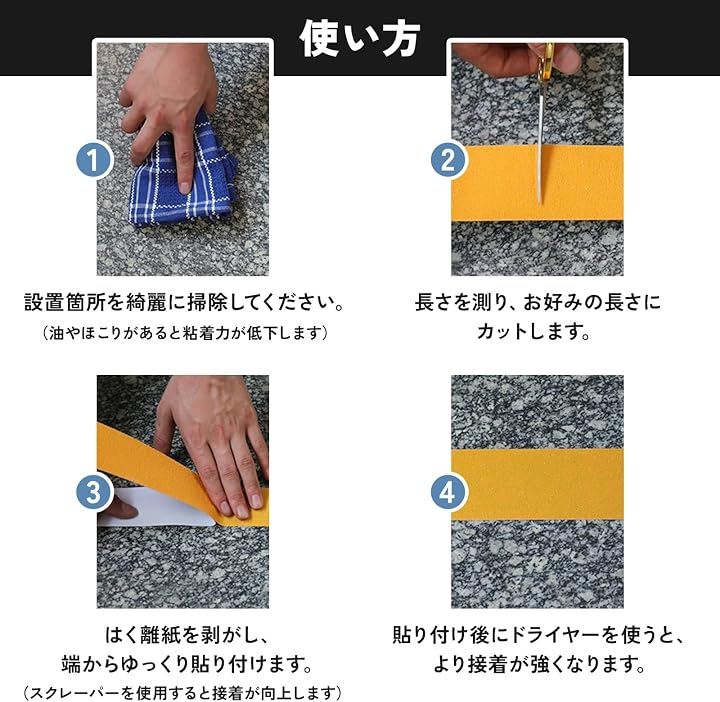 使い方

1

設置箇所を綺麗に掃除してください。
（油やほこりがあると粘着力が低下します）

2

長さを測り、お好みの長さにカットします。

3

はく離紙を剥がし、端からゆっくり貼り付けます。
（スクレーパーを使用すると接着が向上します）

4

貼り付け後にドライヤーを使うと、より接着が強くなります。