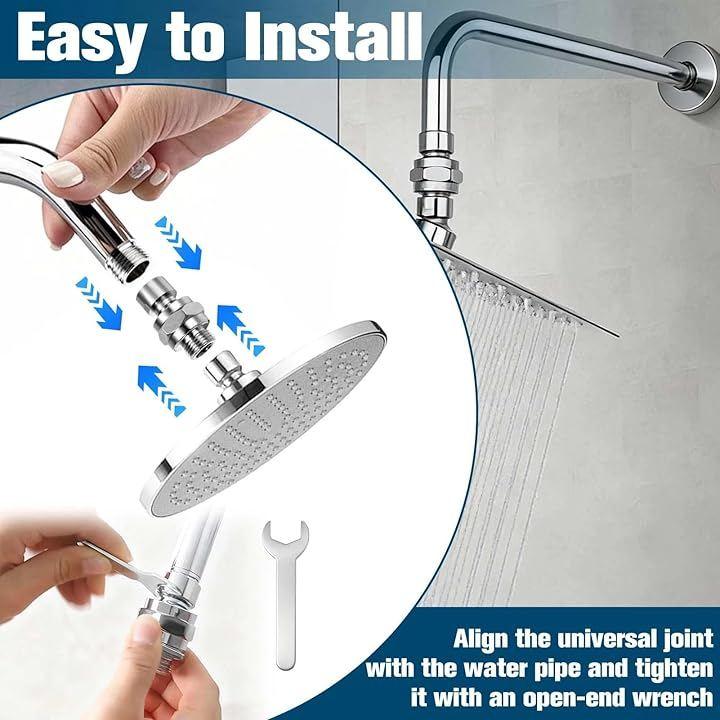 Easy to Install

Align the universal joint with the water pipe and tighten it with an open-end wrench