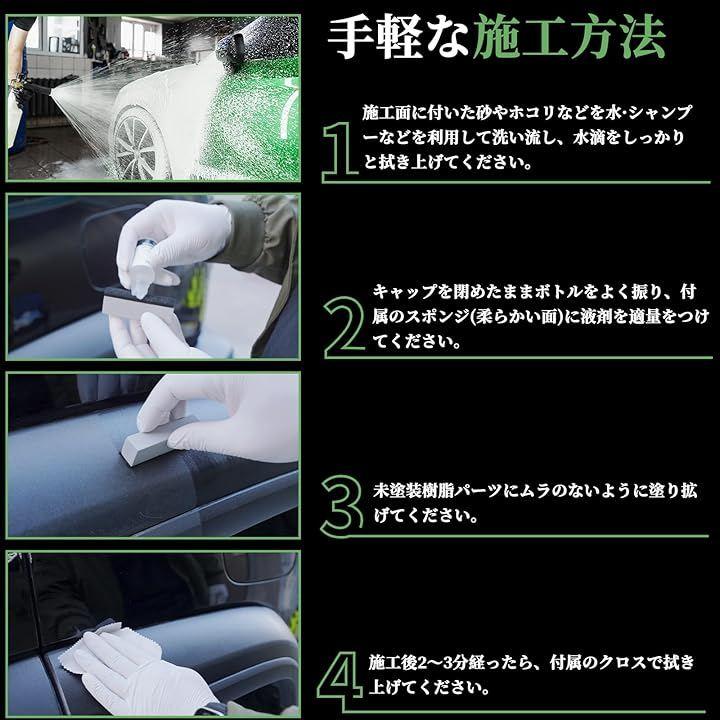 手軽な施工方法

1 施工面に付いた砂やホコリなどを水·シャンプーなどを利用して洗い流し、水滴をしっかりと拭き上げてください。

2 キャップを閉めたままボトルをよく振り、付属のスポンジ(柔らかい面)に液剤を適量をつけてください。

3 未塗装樹脂パーツにムラのないように塗り拡げてください。

4 施工後2～3分経ったら、付属のクロスで拭き上げてください。