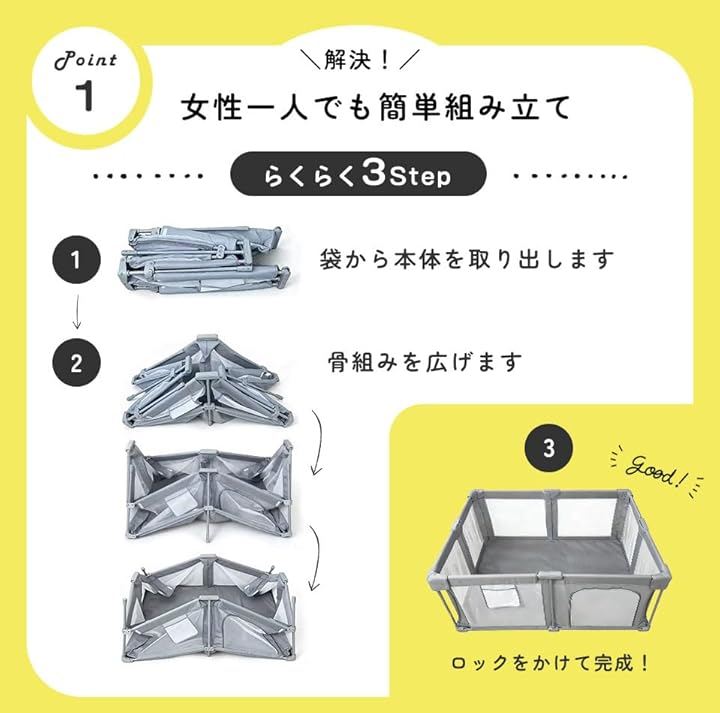 Point
1

＼解決！／
女性一人でも簡単組み立て

らくらく3Step

1
袋から本体を取り出します

2
骨組みを広げます

3
Good!
ロックをかけて完成！