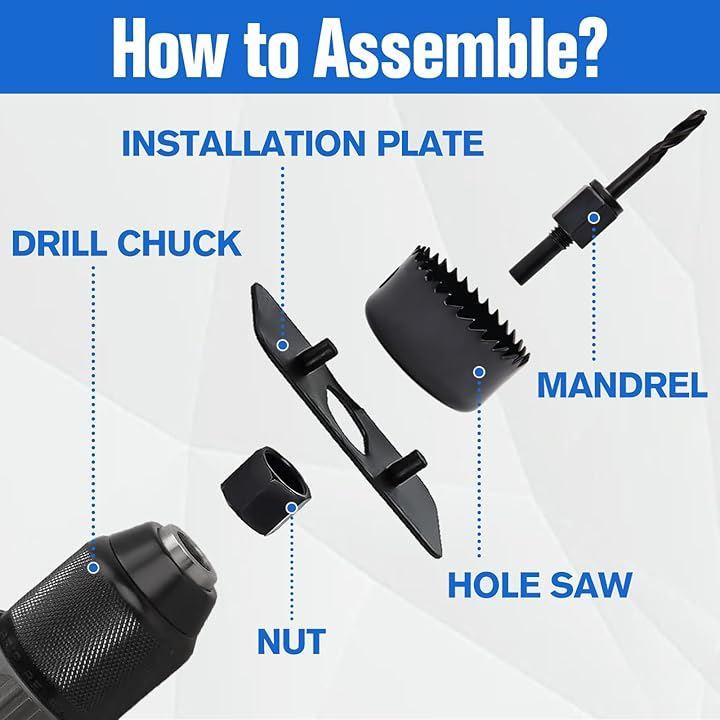 How to Assemble?

INSTALLATION PLATE

DRILL CHUCK

MANDREL

HOLE SAW

NUT