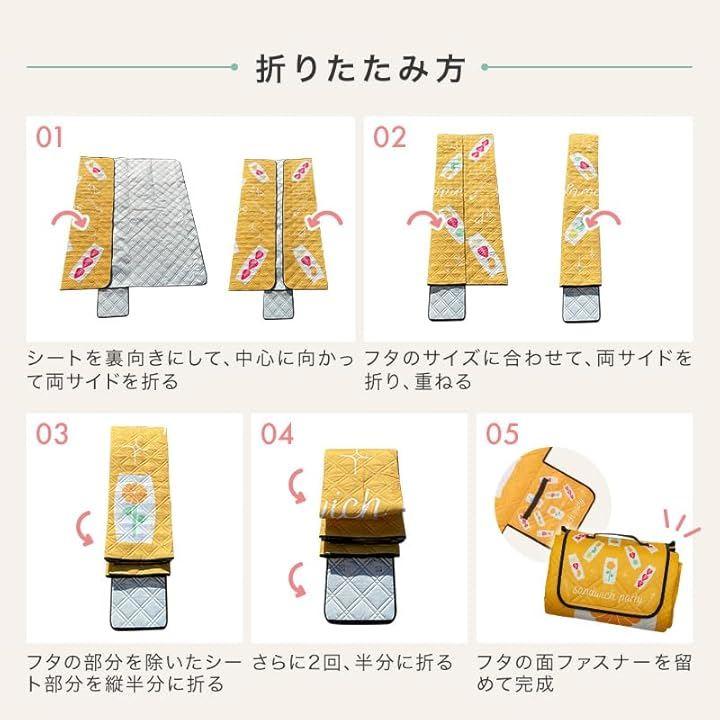 折りたたみ方

01

シートを裏向きにして、中心に向かって両サイドを折る

02

フタのサイズに合わせて、両サイドを折り、重ねる

03

フタの部分を除いたシート部分を縦半分に折る

04

さらに2回、半分に折る

05

sandwich party

フタの面ファスナーを留めて完成