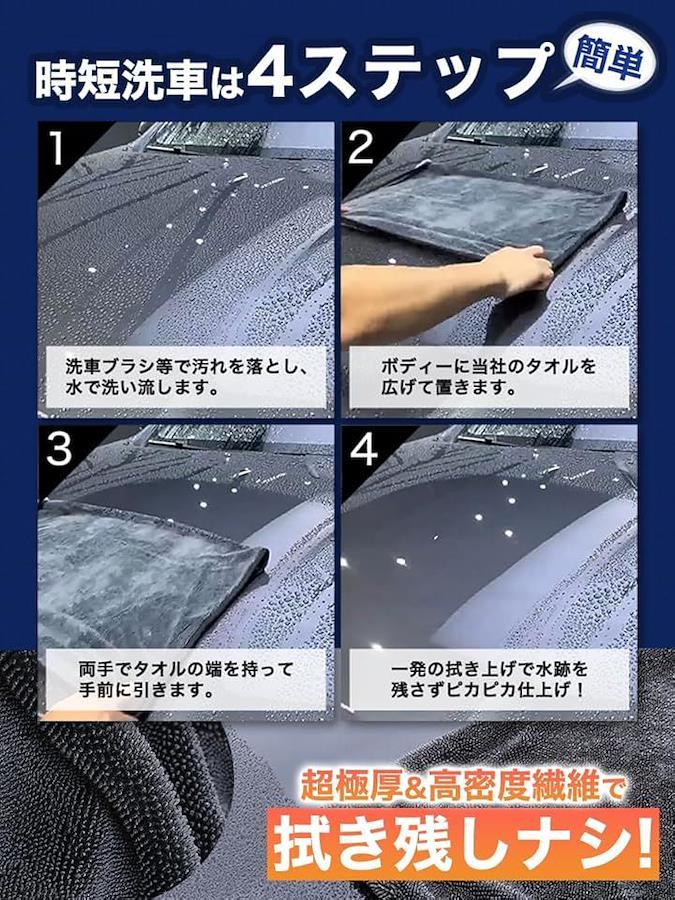 時短洗車は4ステップ

簡単

1

洗車ブラシ等で汚れを落とし、水で洗い流します。

2

ボディーに当社のタオルを広げて置きます。

3

両手でタオルの端を持って手前に引きます。

4

一発の拭き上げで水跡を残さずピカピカ仕上げ！

超極厚&高密度繊維で

拭き残しナシ!