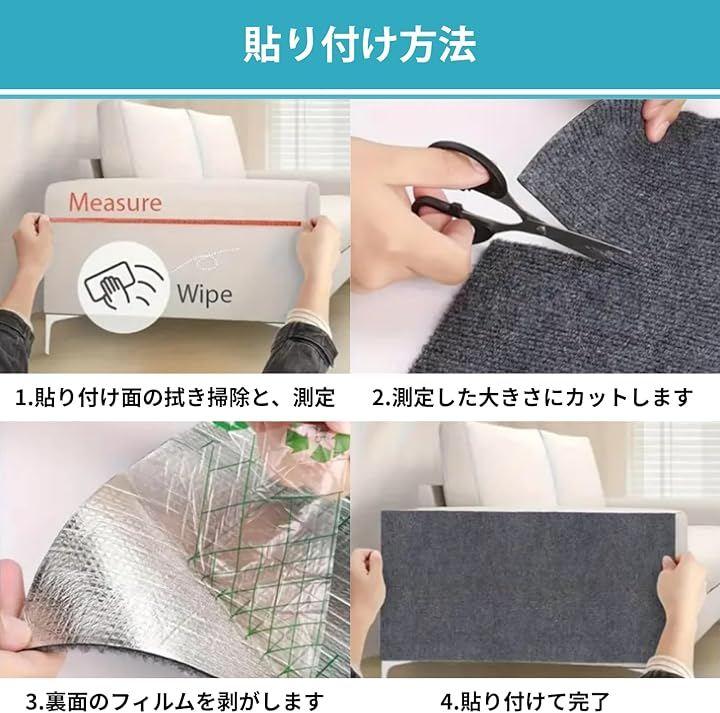 貼り付け方法

Measure

Wipe

1.貼り付け面の拭き掃除と、測定

2.測定した大きさにカットします

3.裏面のフィルムを剥がします

4.貼り付けて完了