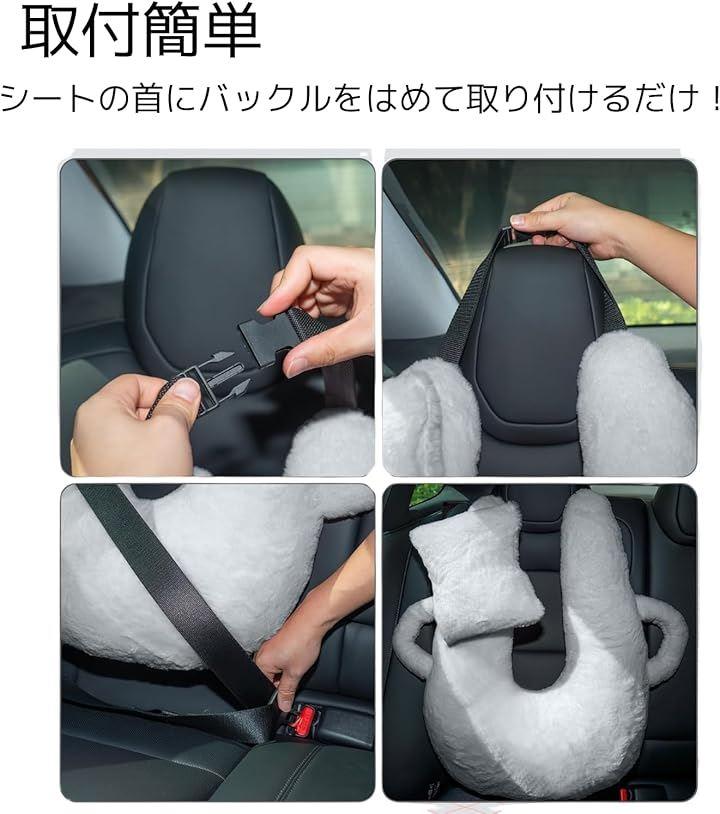 取付簡単

シートの首にバックルをはめて取り付けるだけ！