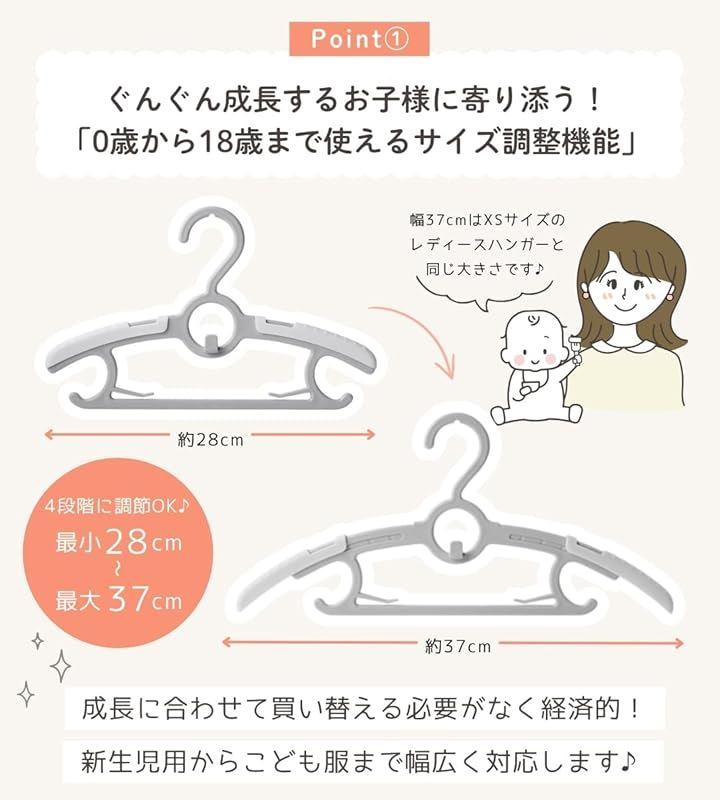 Point①

ぐんぐん成長するお子様に寄り添う！
「0歳から18歳まで使えるサイズ調整機能」

幅37cmはXSサイズのレディースハンガーと同じ大きさです♪

約28cm

4段階に調節OK♪
最小28cm
~
最大37cm

約37cm

成長に合わせて買い替える必要がなく経済的！

新生児用からこども服まで幅広く対応します♪