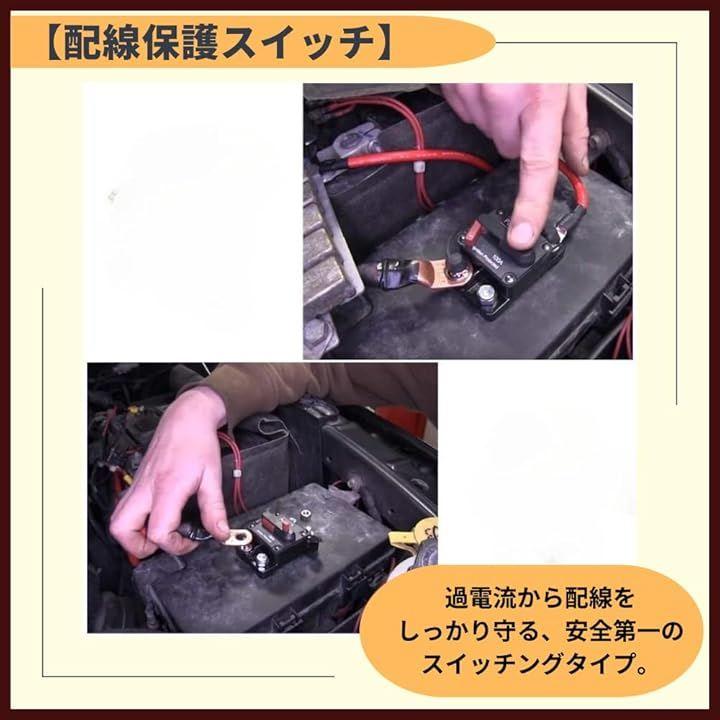 【配線保護スイッチ】

過電流から配線を
しっかり守る、安全第一の
スイッチングタイプ。