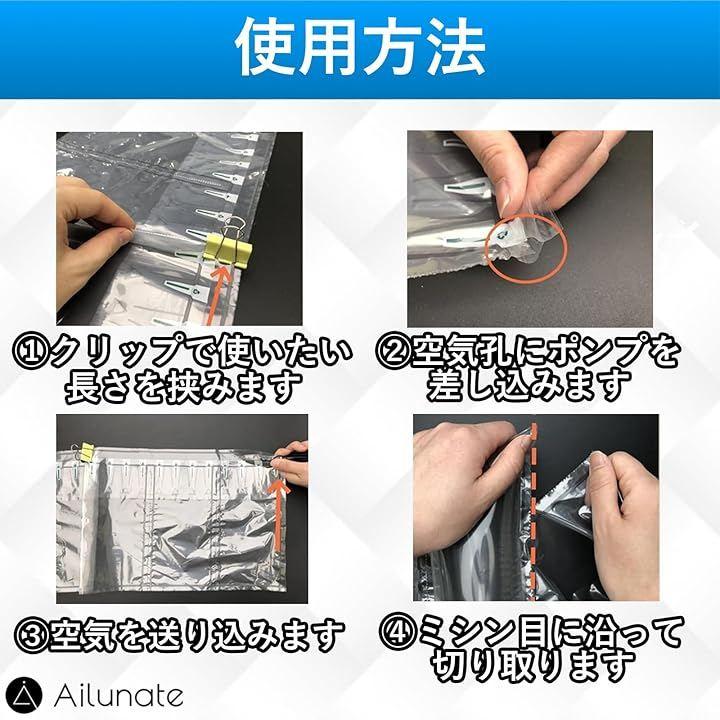 使用方法

①クリップで使いたい長さを挟みます

②空気孔にポンプを差し込みます

③空気を送り込みます

④ミシン目に沿って切り取ります

Ailunate