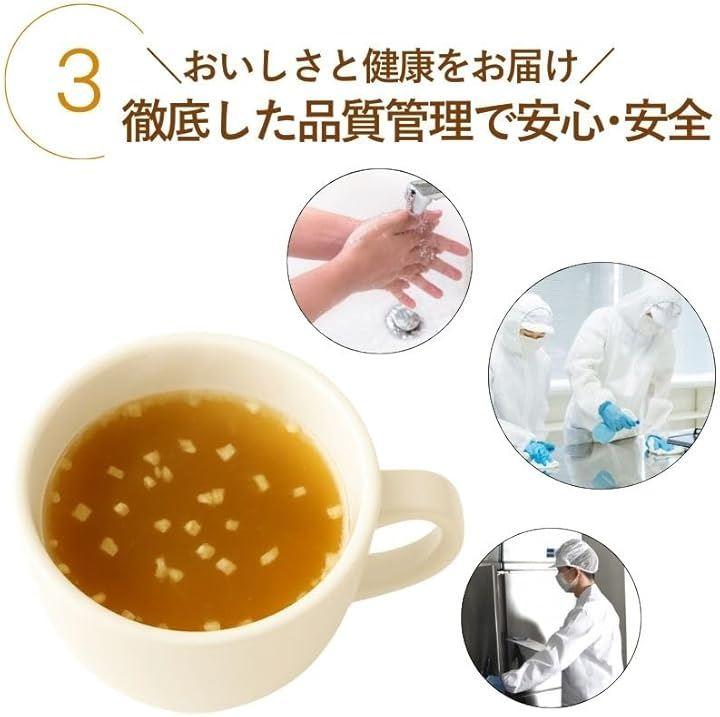 3

＼おいしさと健康をお届け／
徹底した品質管理で安心・安全