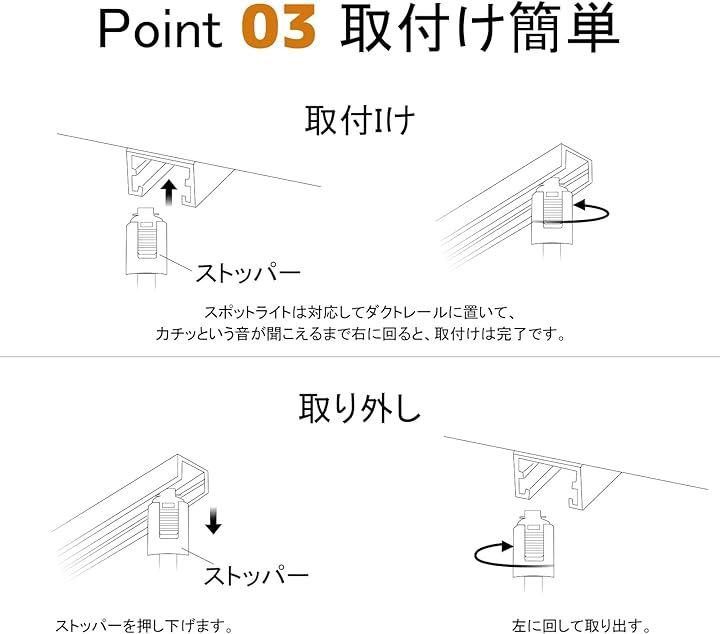 Point 03 取付け簡単

取付Iけ

ストッパー

スポットライトは対応してダクトレールに置いて、
カチッという音が聞こえるまで右に回ると、取付けは完了です。

取り外し

ストッパー

ストッパーを押し下げます。

左に回して取り出す。