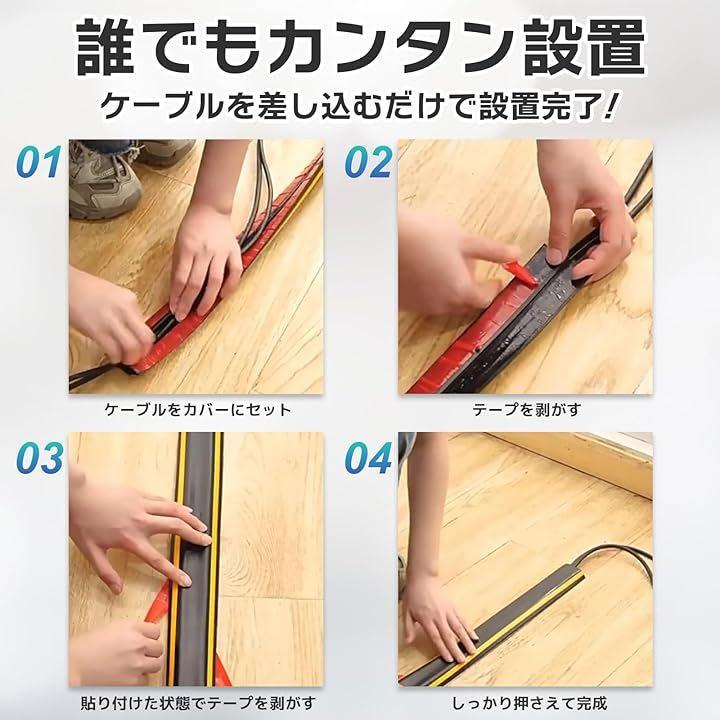 誰でもカンタン設置

ケーブルを差し込むだけで設置完了!

01

ケーブルをカバーにセット

02

テープを剥がす

03

貼り付けた状態でテープを剥がす

04

しっかり押さえて完成