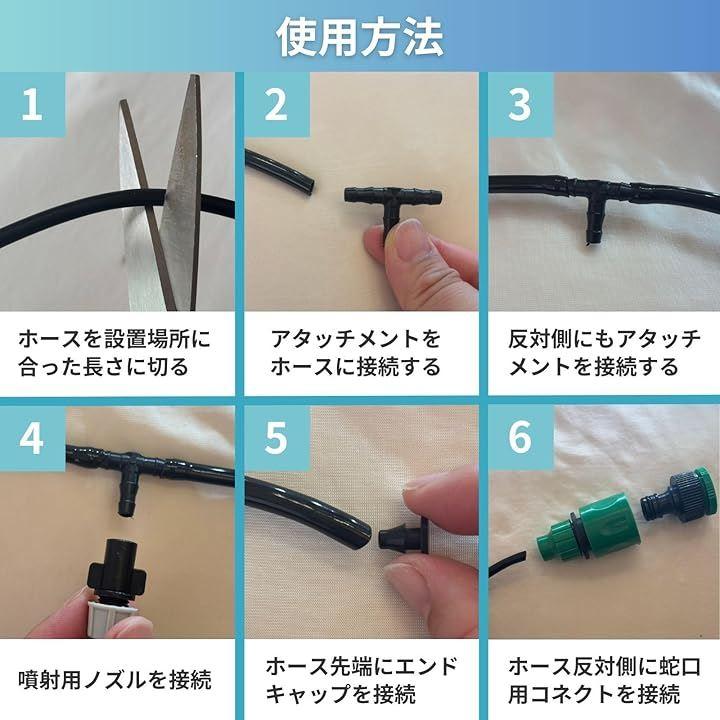 使用方法

1

ホースを設置場所に合った長さに切る

2

アタッチメントをホースに接続する

3

反対側にもアタッチメントを接続する

4

噴射用ノズルを接続

5

ホース先端にエンドキャップを接続

6

ホース反対側に蛇口用コネクトを接続