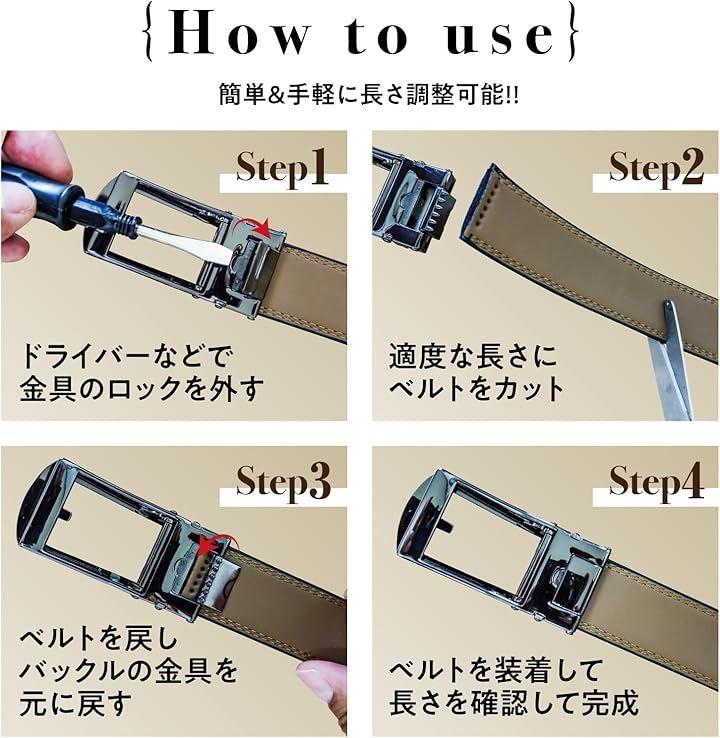 {How to use}

簡単&手軽に長さ調整可能!!

Step1

ドライバーなどで
金具のロックを外す

Step2

適度な長さに
ベルトをカット

Step3

ベルトを戻し
バックルの金具を
元に戻す

Step4

ベルトを装着して
長さを確認して完成