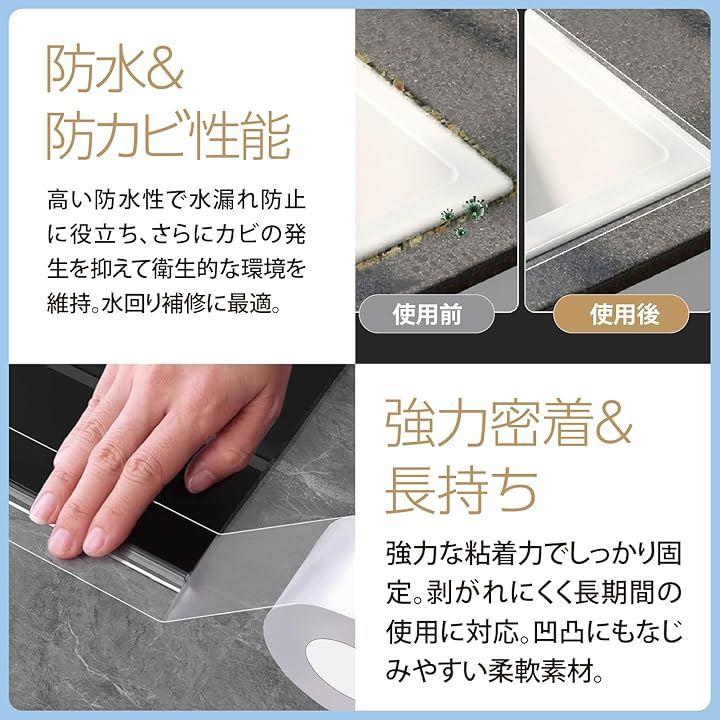 防水&
防カビ性能

高い防水性で水漏れ防止に役立ち、さらにカビの発生を抑えて衛生的な環境を維持。水回り補修に最適。

使用前

使用後

強力密着&
長持ち

強力な粘着力でしっかり固定。剥がれにくく長期間の使用に対応。凹凸にもなじみやすい柔軟素材。