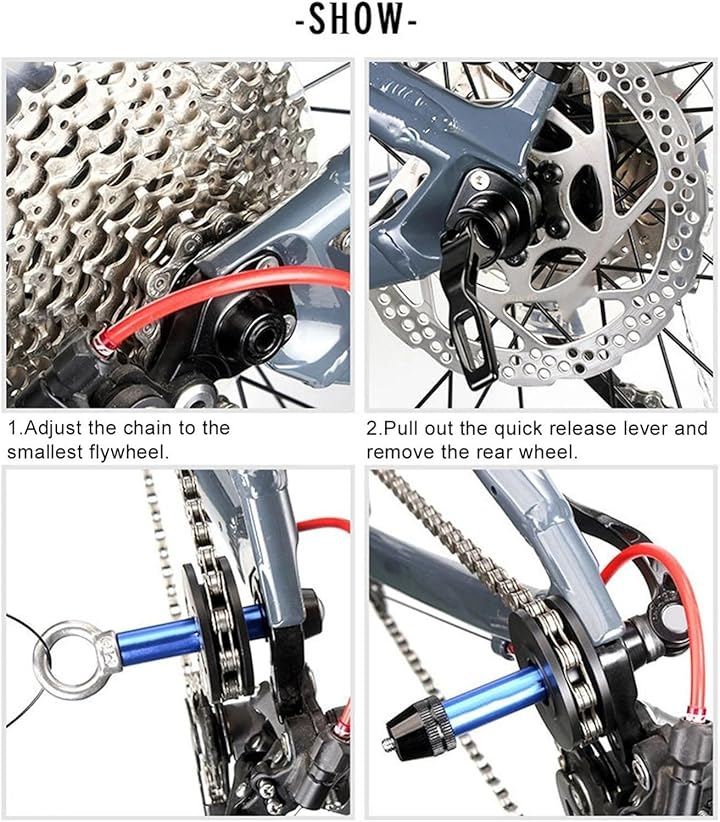 -SHOW-

1.Adjust the chain to the smallest flywheel.

2.Pull out the quick release lever and remove the rear wheel.