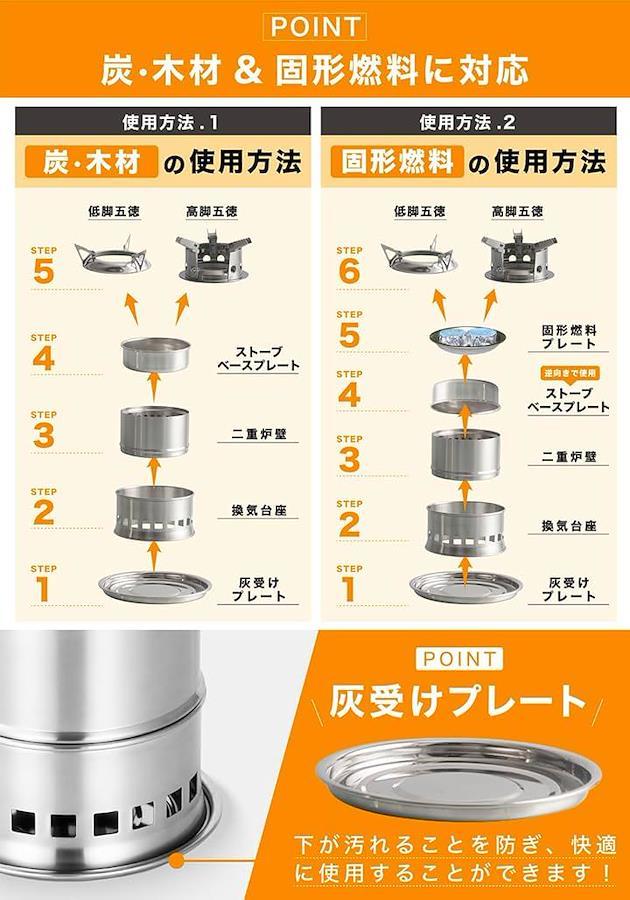 POINT

炭・木材 & 固形燃料に対応

使用方法.1

炭・木材 の使用方法

低脚五徳 高脚五徳

STEP 5

STEP 4 ストーブベースプレート

STEP 3 二重炉壁

STEP 2 換気台座

STEP 1 灰受けプレート

使用方法.2

固形燃料 の使用方法

低脚五徳 高脚五徳

STEP 6

STEP 5 固形燃料プレート

STEP 4 逆向きで使用 ストーブベースプレート

STEP 3 二重炉壁

STEP 2 換気台座

STEP 1 灰受けプレート

POINT

灰受けプレート

下が汚れることを防ぎ、快適に使用することができます！