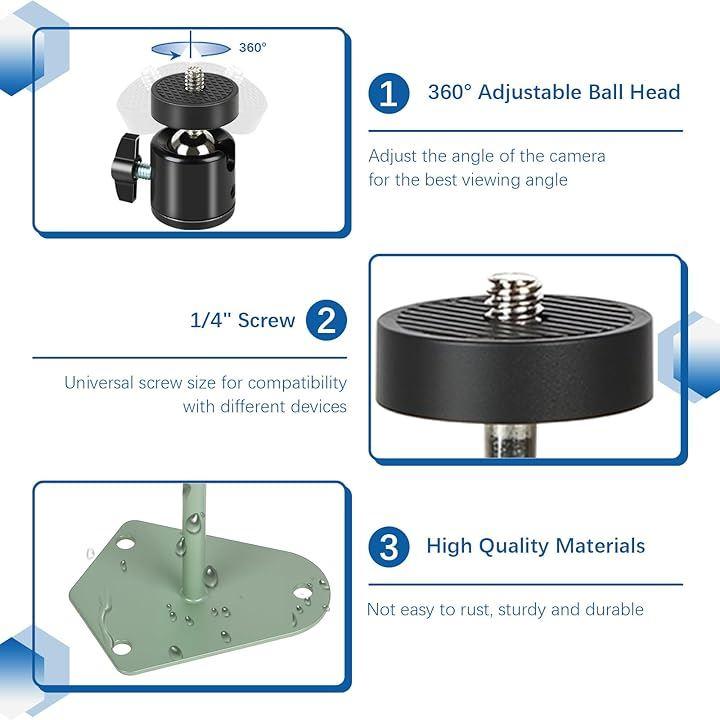 360°

1 360° Adjustable Ball Head

Adjust the angle of the camera for the best viewing angle

1/4" Screw 2

Universal screw size for compatibility with different devices

3 High Quality Materials

Not easy to rust, sturdy and durable