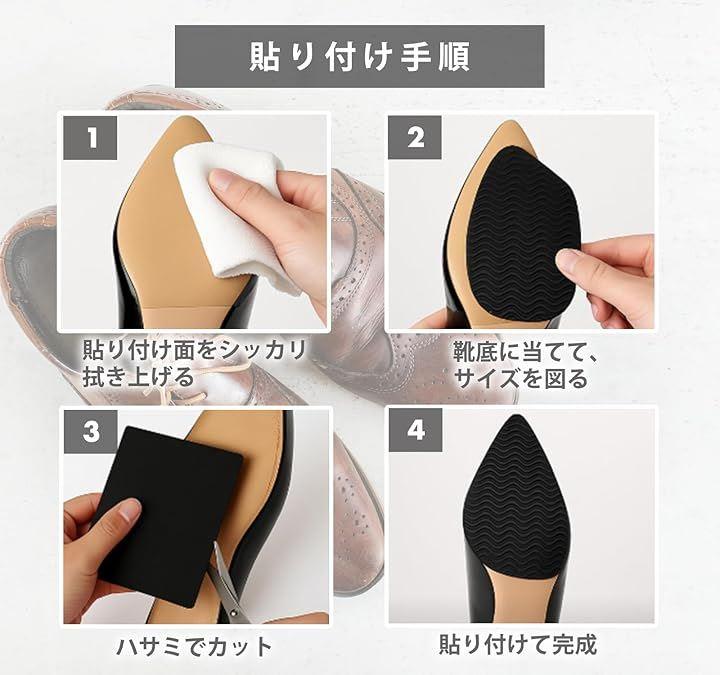 貼り付け手順

1
貼り付け面をシッカリ拭き上げる

2
靴底に当てて、サイズを図る

3
ハサミでカット

4
貼り付けて完成