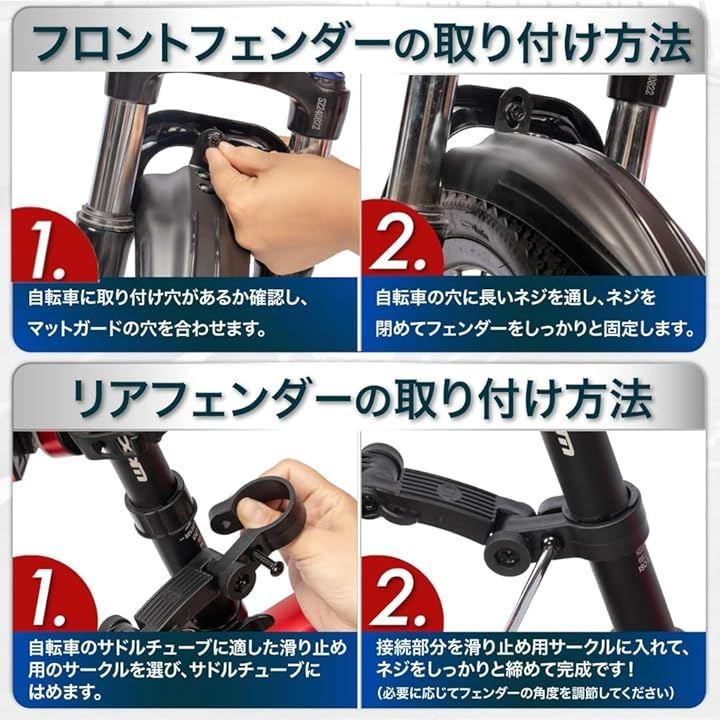 フロントフェンダーの取り付け方法

1.
自転車に取り付け穴があるか確認し、マットガードの穴を合わせます。

2.
自転車の穴に長いネジを通し、ネジを閉めてフェンダーをしっかりと固定します。

リアフェンダーの取り付け方法

1.
自転車のサドルチューブに適した滑り止め用のサークルを選び、サドルチューブにはめます。

2.
接続部分を滑り止め用サークルに入れて、ネジをしっかりと締めて完成です！
（必要に応じてフェンダーの角度を調節してください）