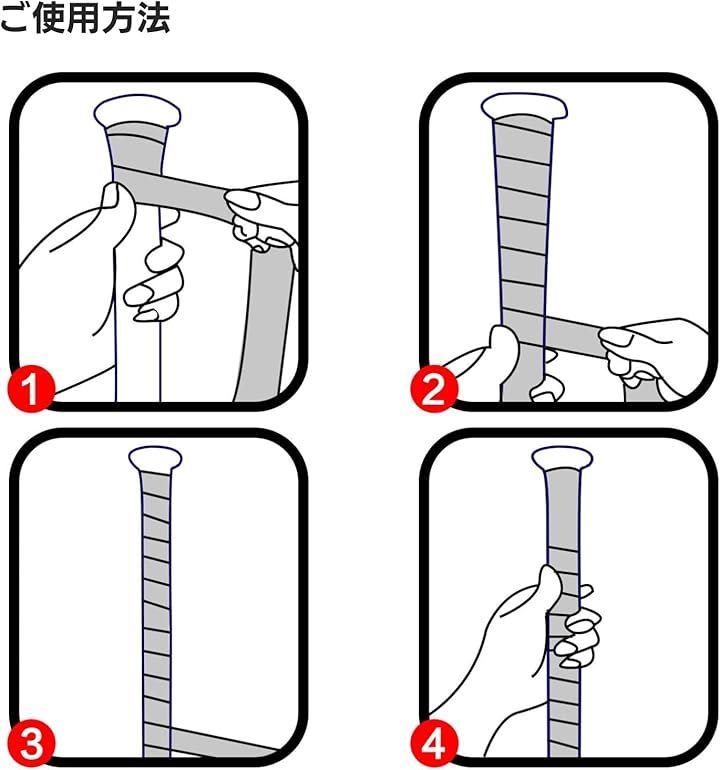 ご使用方法

1

2

3

4