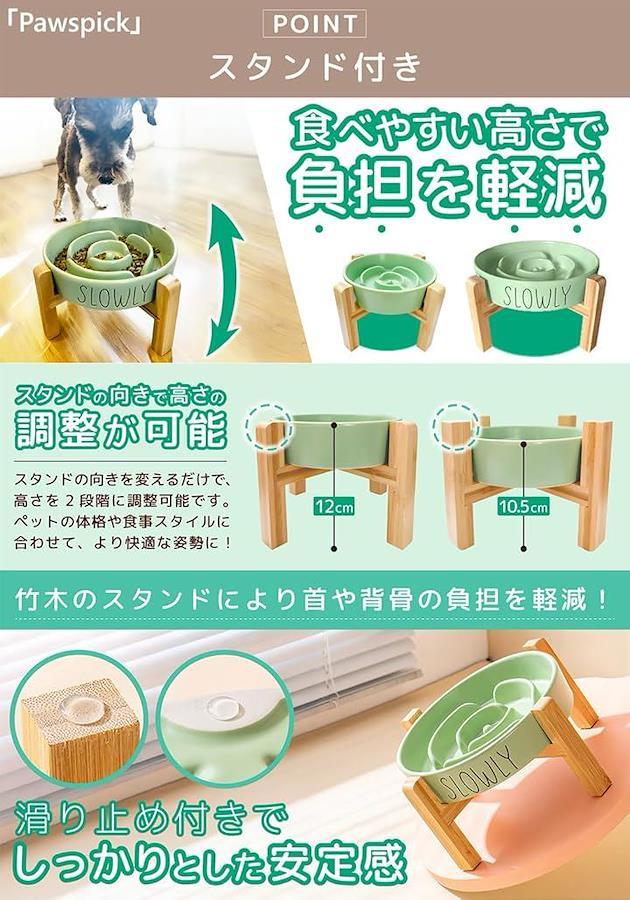 「Pawspick」

POINT

スタンド付き

食べやすい高さで
負担を軽減

SLOWLY

SLOWLY

スタンドの向きで高さの
調整が可能

スタンドの向きを変えるだけで、高さを 2 段階に調整可能です。ペットの体格や食事スタイルに合わせて、より快適な姿勢に！

12cm

10.5cm

竹木のスタンドにより首や背骨の負担を軽減！

SLOWLY

滑り止め付きで
しっかりとした安定感