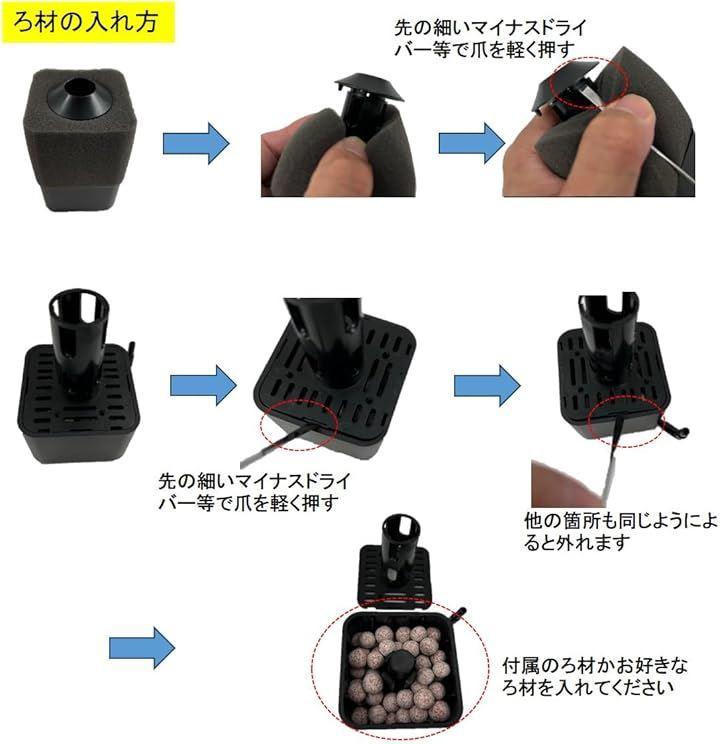 ろ材の入れ方

先の細いマイナスドライバー等で爪を軽く押す

先の細いマイナスドライバー等で爪を軽く押す

他の箇所も同じようによると外れます

付属のろ材かお好きなろ材を入れてください