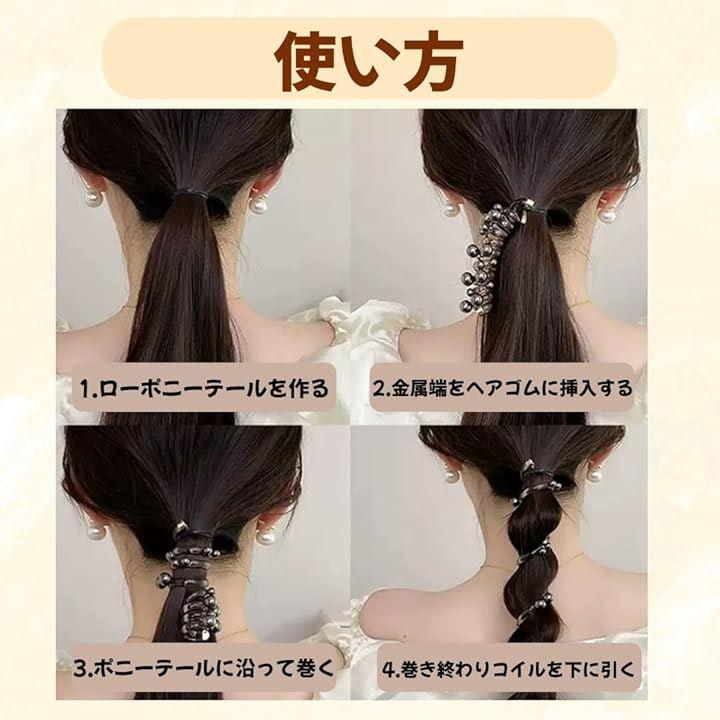 使い方

1.ローポニーテールを作る

2.金属端をヘアゴムに挿入する

3.ポニーテールに沿って巻く

4.巻き終わりコイルを下に引く