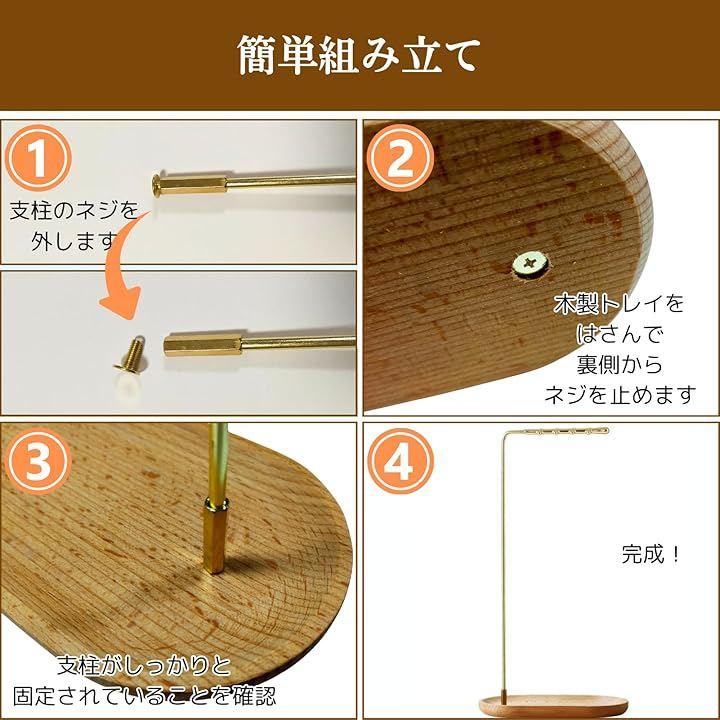 簡単組み立て

1
支柱のネジを外します

2
木製トレイをはさんで裏側からネジを止めます

3
支柱がしっかりと固定されていることを確認

4
完成！