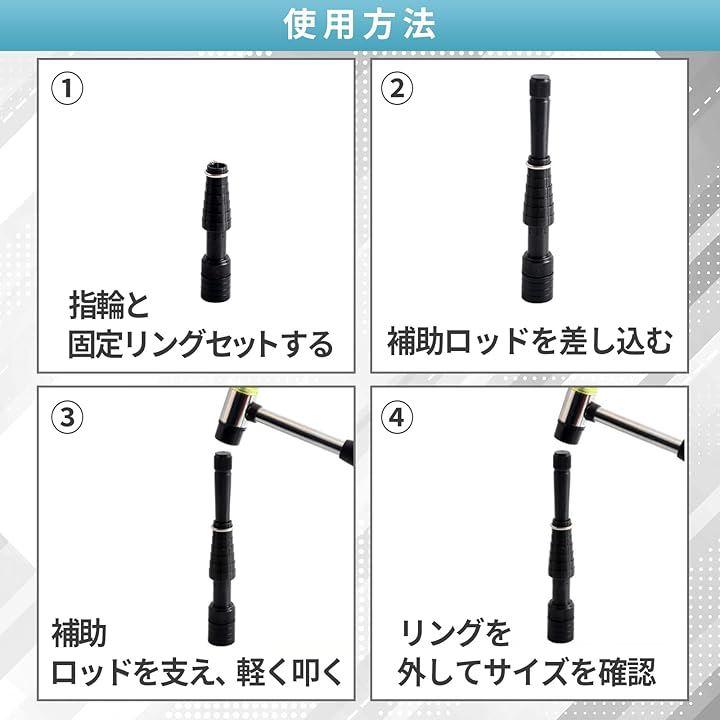 使用方法

①

指輪と
固定リングセットする

②

補助ロッドを差し込む

③

補助
ロッドを支え、軽く叩く

④

リングを
外してサイズを確認