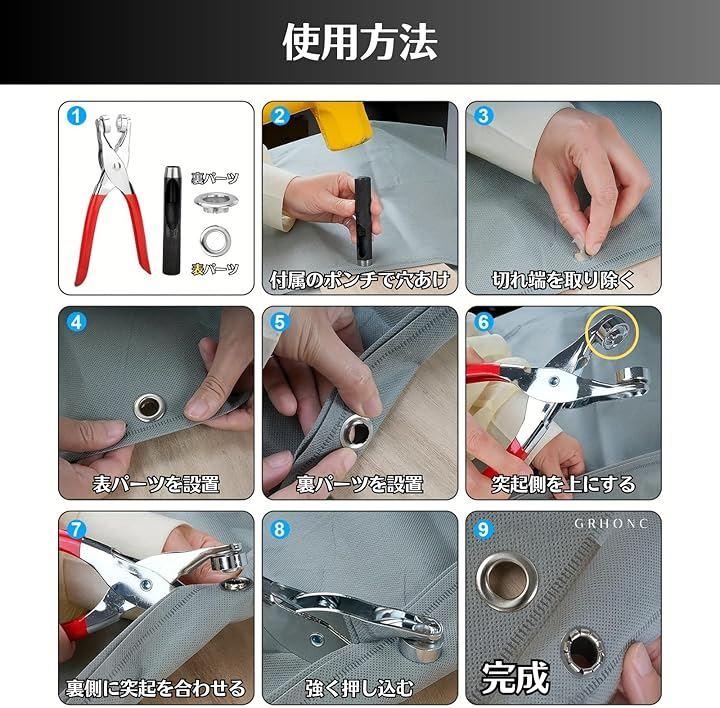 使用方法

1
裏パーツ
表パーツ

2
付属のポンチで穴あけ

3
切れ端を取り除く

4
表パーツを設置

5
裏パーツを設置

6
突起側を上にする

7
裏側に突起を合わせる

8
強く押し込む

9
GRHONC
完成