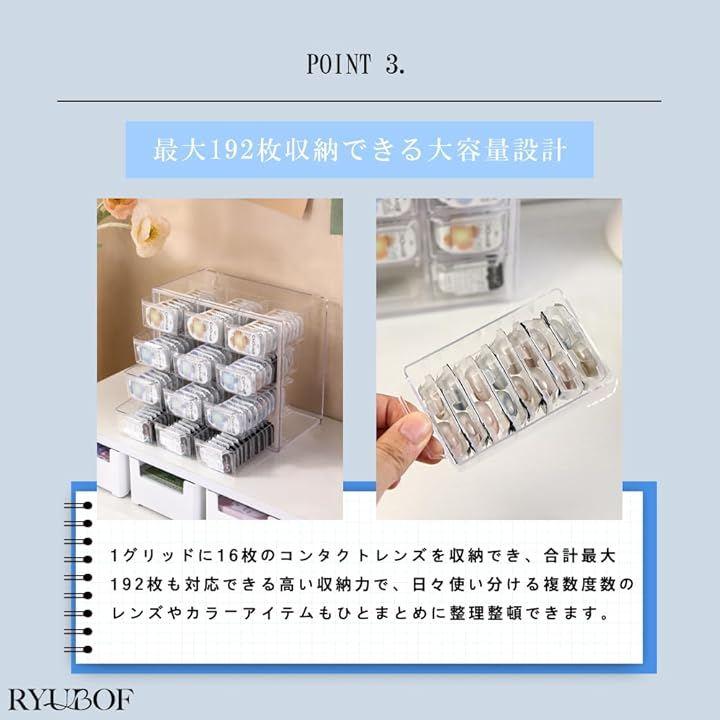 POINT 3.

最大192枚収納できる大容量設計

1グリッドに16枚のコンタクトレンズを収納でき、合計最大192枚も対応できる高い収納力で、日々使い分ける複数度数のレンズやカラーアイテムもひとまとめに整理整頓できます。

RYUBOF