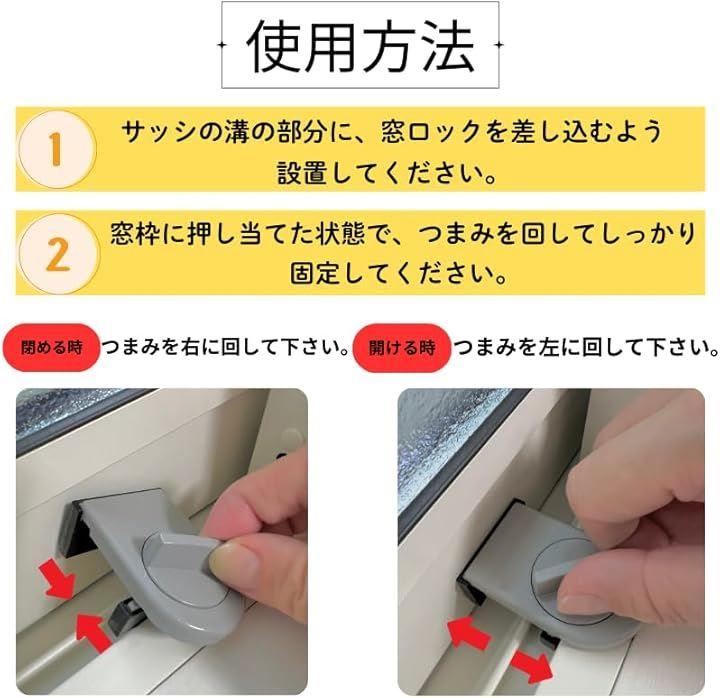 使用方法

1 サッシの溝の部分に、窓ロックを差し込むよう設置してください。

2 窓枠に押し当てた状態で、つまみを回してしっかり固定してください。

閉める時 つまみを右に回して下さい。 開ける時 つまみを左に回して下さい。