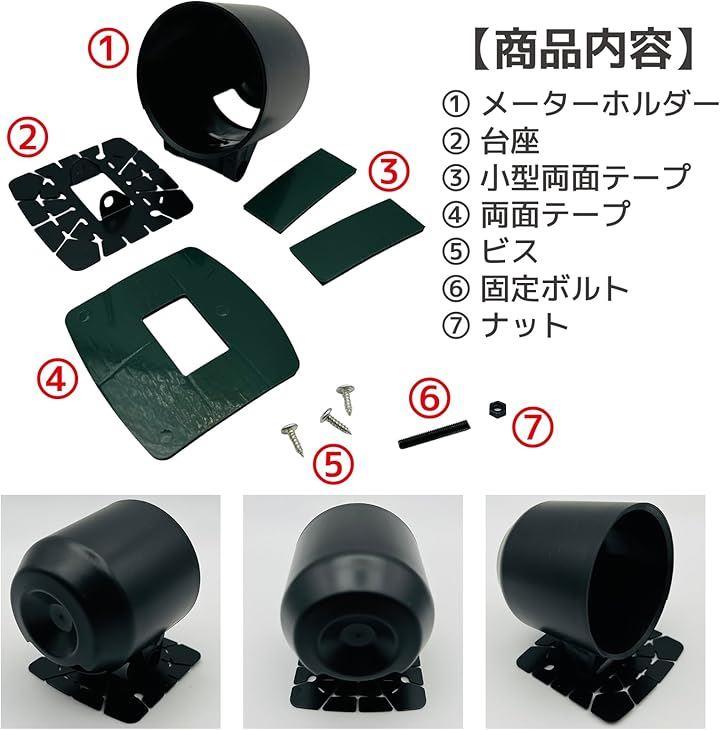 ①

②

③

④

⑤

⑥

⑦

【商品内容】

① メーターホルダー
② 台座
③ 小型両面テープ
④ 両面テープ
⑤ ビス
⑥ 固定ボルト
⑦ ナット