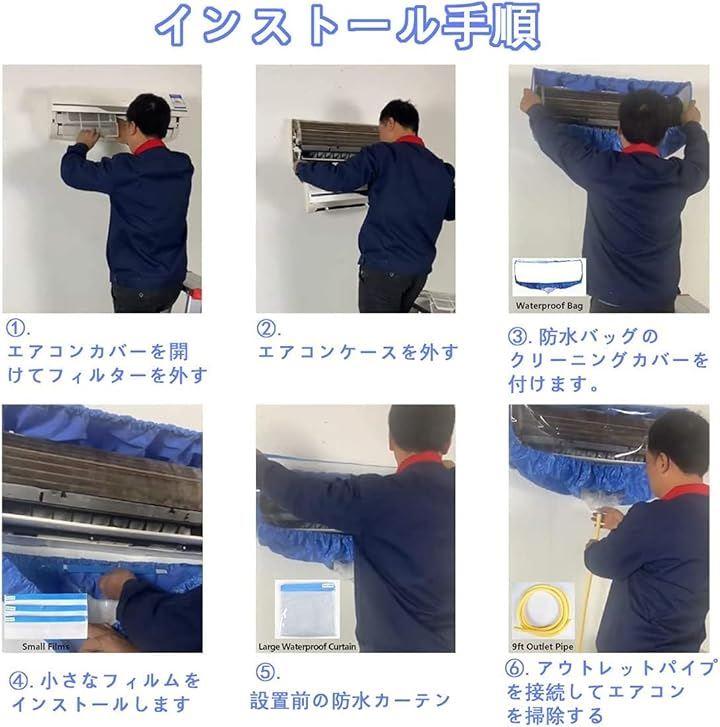 インストール手順

①.
エアコンカバーを開けてフィルターを外す

②.
エアコンケースを外す

Waterproof Bag

③. 防水バッグのクリーニングカバーを付けます。

Small Films

④. 小さなフィルムをインストールします

Large Waterproof Curtain

⑤.
設置前の防水カーテン

9ft Outlet Pipe

⑥. アウトレットパイプを接続してエアコンを掃除する