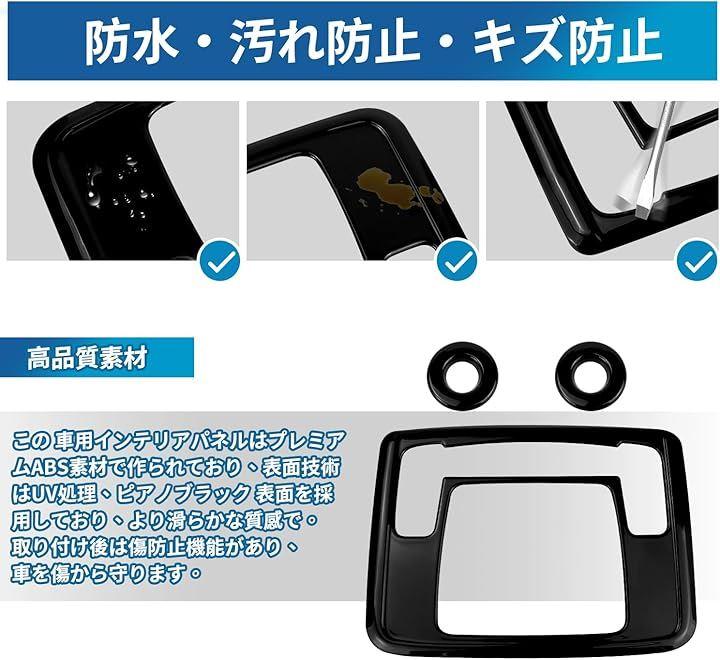 防水・汚れ防止・キズ防止

高品質素材

この 車用インテリアパネルはプレミアムABS素材で作られており、表面技術はUV処理、ピアノブラック 表面を採用しており、より滑らかな質感で。取り付け後は傷防止機能があり、車を傷から守ります。