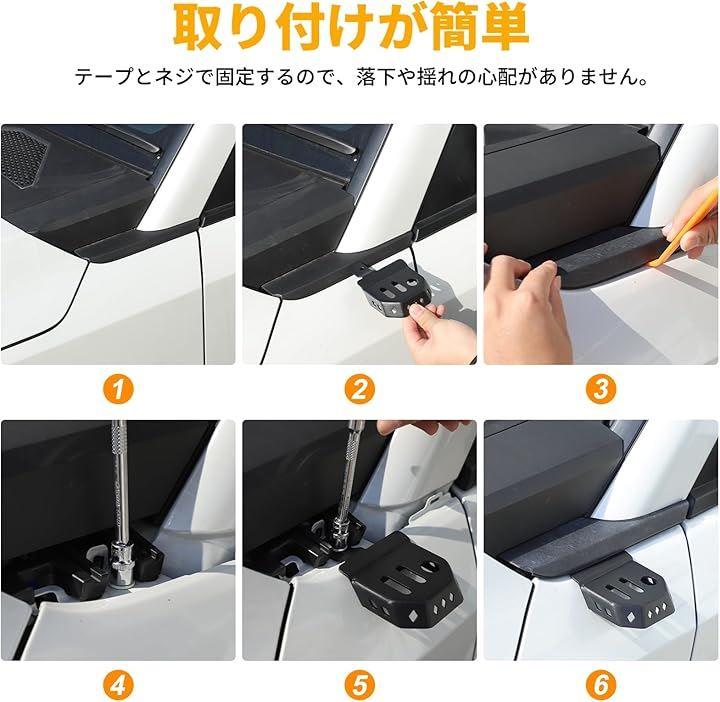 取り付けが簡単

テープとネジで固定するので、落下や揺れの心配がありません。

1

2

3

4

5

6