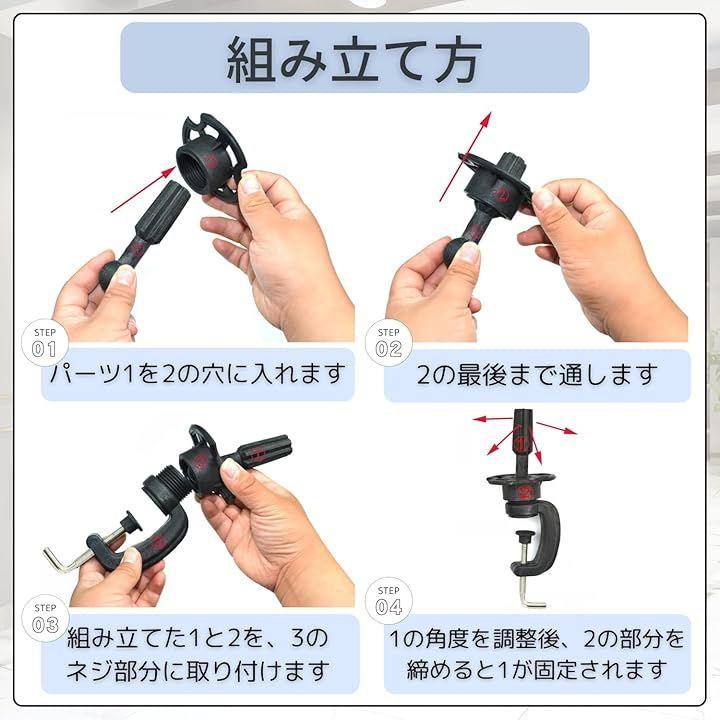 組み立て方

STEP
01

パーツ1を2の穴に入れます

STEP
02

2の最後まで通します

STEP
03

組み立てた1と2を、3のネジ部分に取り付けます

STEP
04

1の角度を調整後、2の部分を締めると1が固定されます