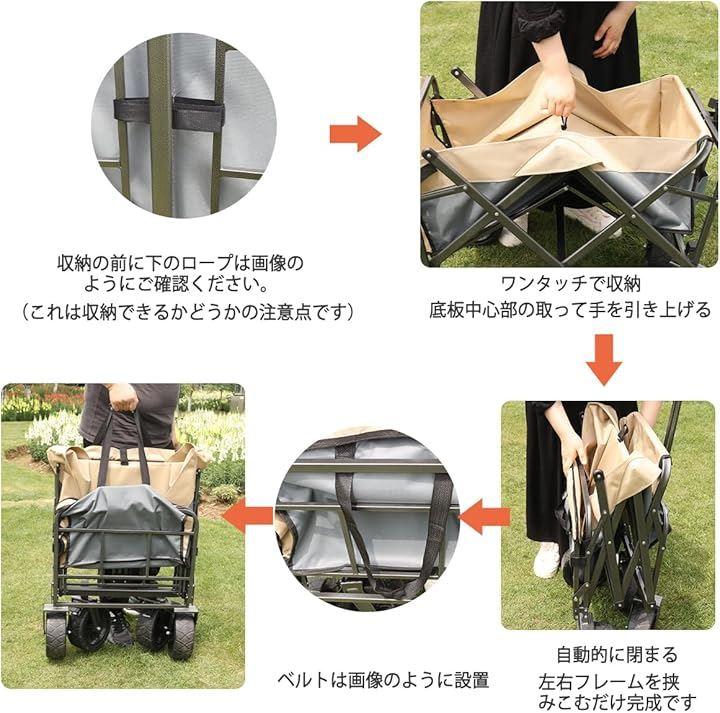 収納の前に下のロープは画像のようにご確認ください。
（これは収納できるかどうかの注意点です）

ワンタッチで収納
底板中心部の取って手を引き上げる

自動的に閉まる
左右フレームを挟みこむだけ完成です

ベルトは画像のように設置