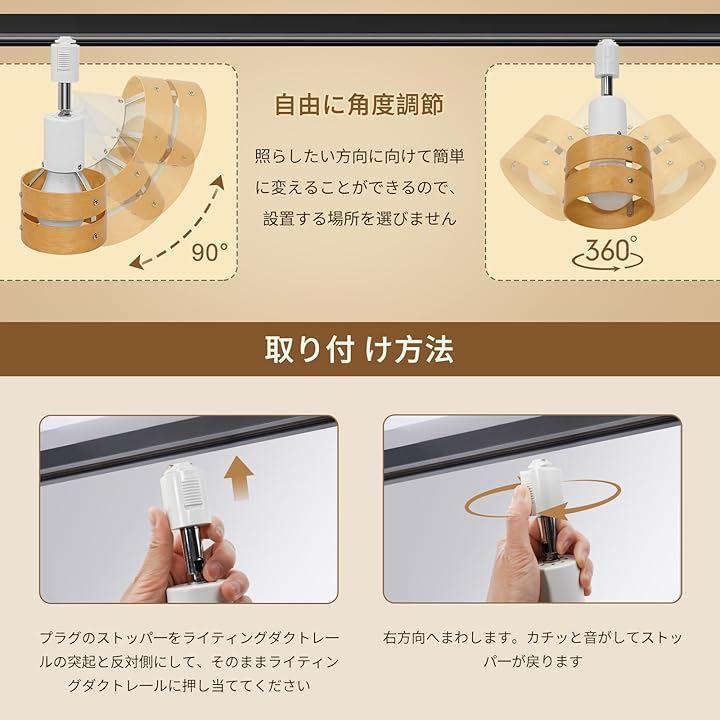 90°

自由に角度調節

照らしたい方向に向けて簡単に変えることができるので、設置する場所を選びません

360°

取り付け方法

プラグのストッパーをライティングダクトレールの突起と反対側にして、そのままライティングダクトレールに押し当ててください

右方向へまわします。カチッと音がしてストッパーが戻ります