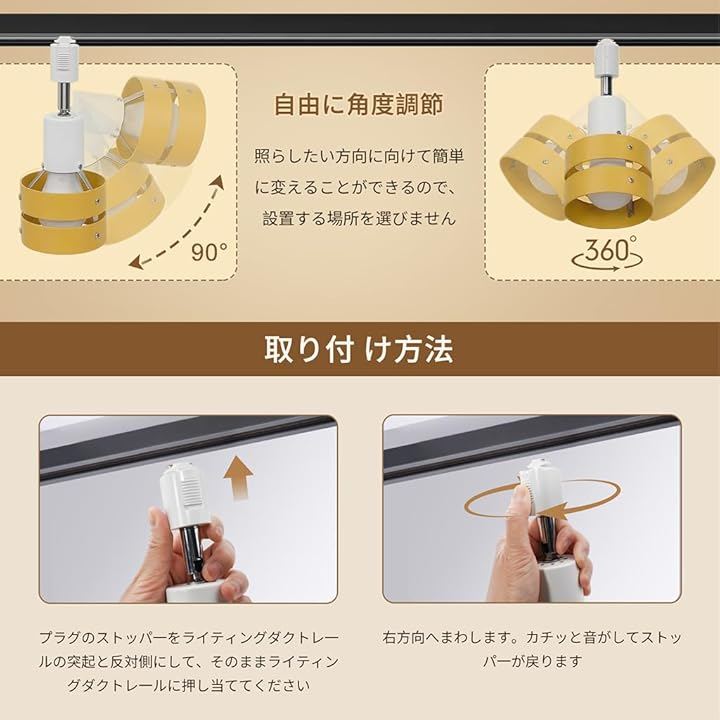 自由に角度調節

照らしたい方向に向けて簡単に変えることができるので、設置する場所を選びません

90°

360°

取り付け方法

プラグのストッパーをライティングダクトレールの突起と反対側にして、そのままライティングダクトレールに押し当ててください

右方向へまわします。カチッと音がしてストッパーが戻ります