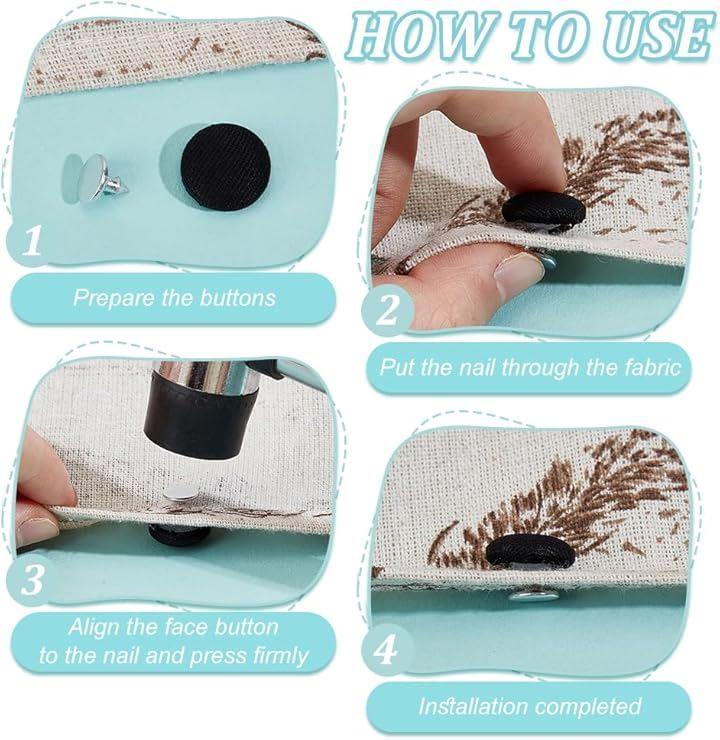 HOW TO USE

1

Prepare the buttons

2

Put the nail through the fabric

3

Align the face button to the nail and press firmly

4

Installation completed