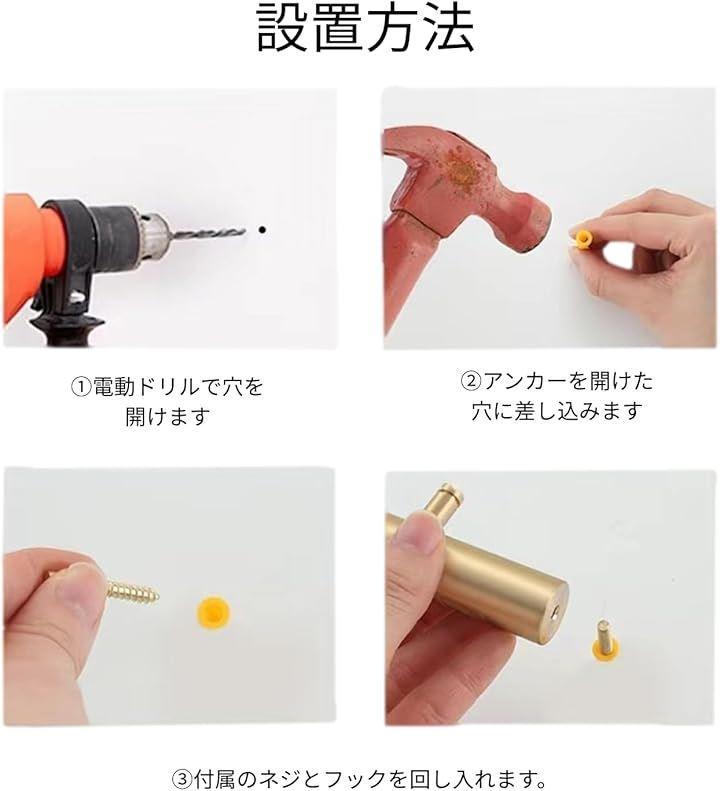 設置方法

①電動ドリルで穴を開けます

②アンカーを開けた穴に差し込みます

③付属のネジとフックを回し入れます。