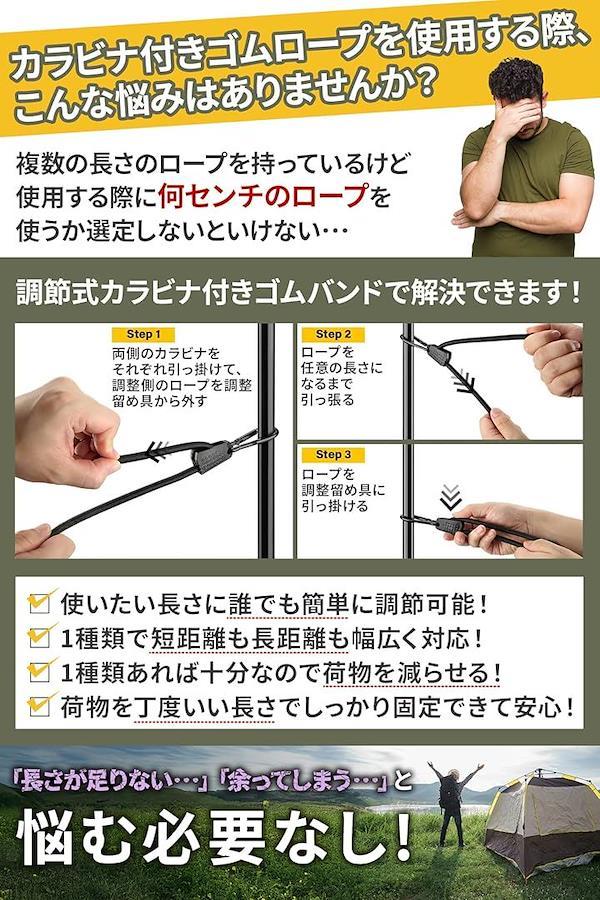 カラビナ付きゴムロープを使用する際、こんな悩みはありませんか？

複数の長さのロープを持っているけど使用する際に何センチのロープを使うか選定しないといけない…

調節式カラビナ付きゴムバンドで解決できます！

Step 1
両側のカラビナをそれぞれ引っ掛けて、調整側のロープを調整留め具から外す

Step 2
ロープを任意の長さになるまで引っ張る

Step 3
ロープを調整留め具に引っ掛ける

使いたい長さに誰でも簡単に調節可能！
1種類で短距離も長距離も幅広く対応！
1種類あれば十分なので荷物を減らせる！
荷物を丁度いい長さでしっかり固定できて安心！

「長さが足りない…」「余ってしまう…」と
悩む必要なし！