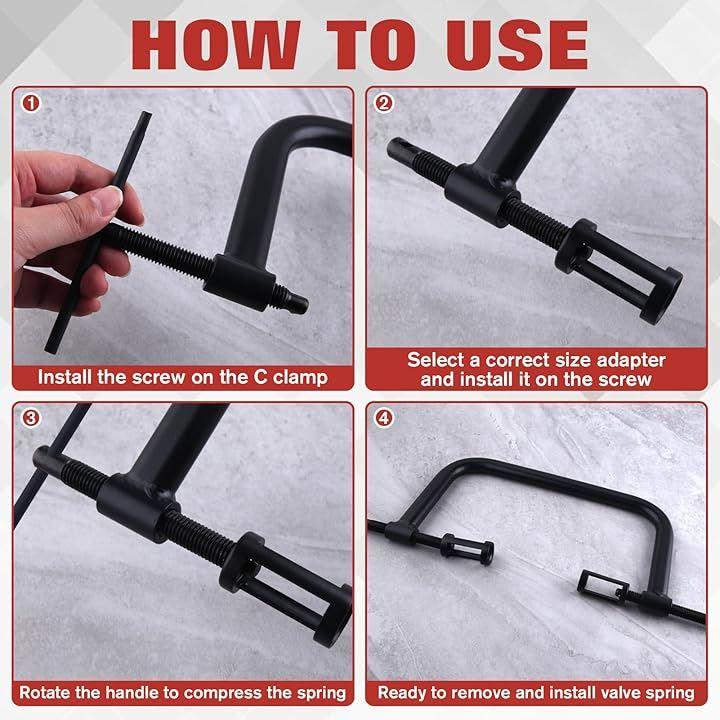 HOW TO USE

1
Install the screw on the C clamp

2
Select a correct size adapter and install it on the screw

3
Rotate the handle to compress the spring

4
Ready to remove and install valve spring