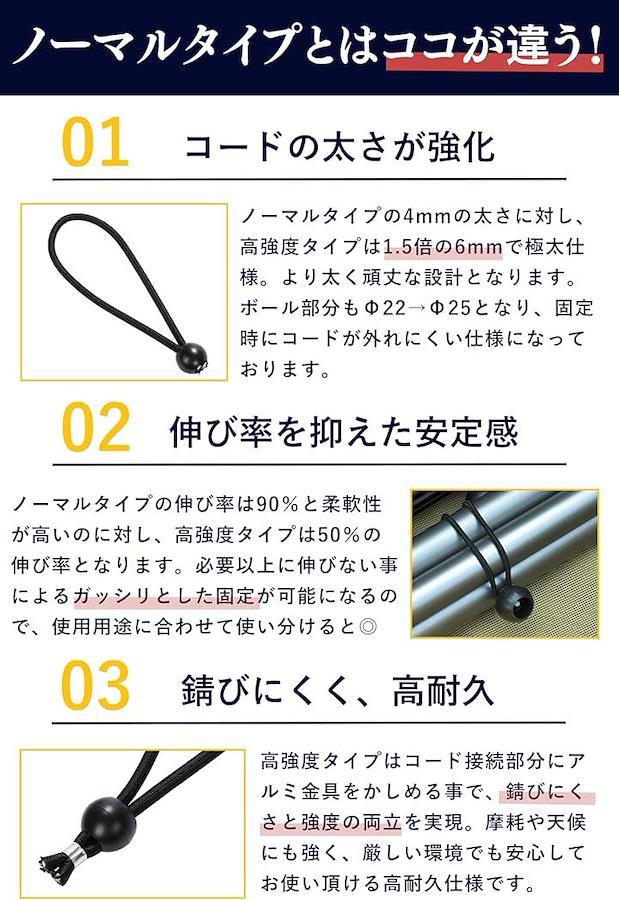 ノーマルタイプとはココが違う!

01 コードの太さが強化

ノーマルタイプの4mmの太さに対し、高強度タイプは1.5倍の6mmで極太仕様。より太く頑丈な設計となります。ボール部分もΦ22→Φ25となり、固定時にコードが外れにくい仕様になっております。

02 伸び率を抑えた安定感

ノーマルタイプの伸び率は90%と柔軟性が高いのに対し、高強度タイプは50%の伸び率となります。必要以上に伸びない事によるガッシリとした固定が可能になるので、使用用途に合わせて使い分けると◎

03 錆びにくく、高耐久

高強度タイプはコード接続部分にアルミ金具をかしめる事で、錆びにくさと強度の両立を実現。摩耗や天候にも強く、厳しい環境でも安心してお使い頂ける高耐久仕様です。