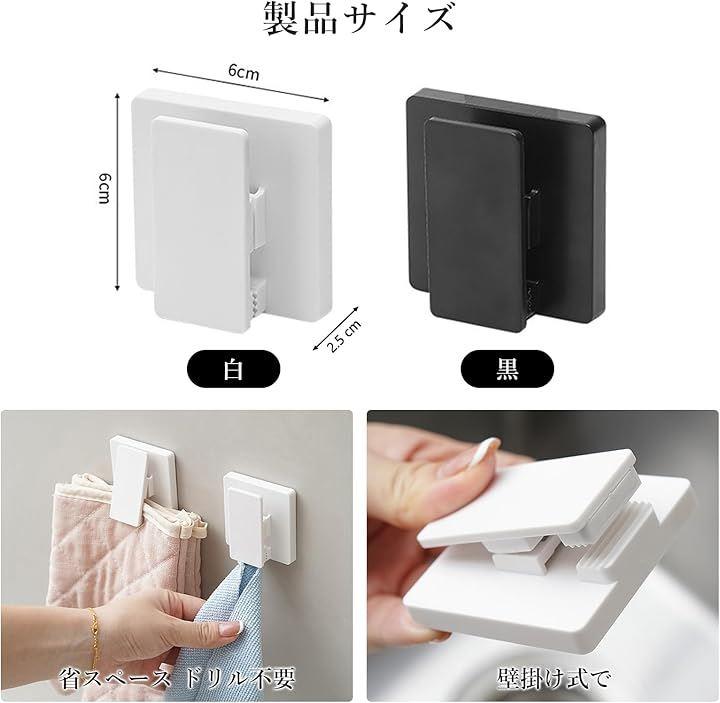 製品サイズ

6cm

6cm

2.5 cm

白

黒

省スペース ドリル不要

壁掛け式で