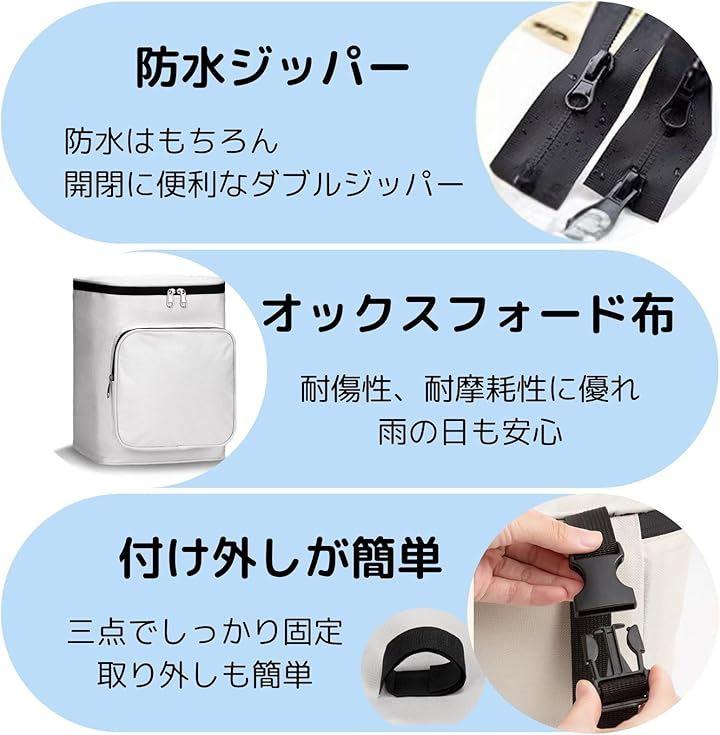 防水ジッパー

防水はもちろん
開閉に便利なダブルジッパー

オックスフォード布

耐傷性、耐摩耗性に優れ
雨の日も安心

付け外しが簡単

三点でしっかり固定
取り外しも簡単