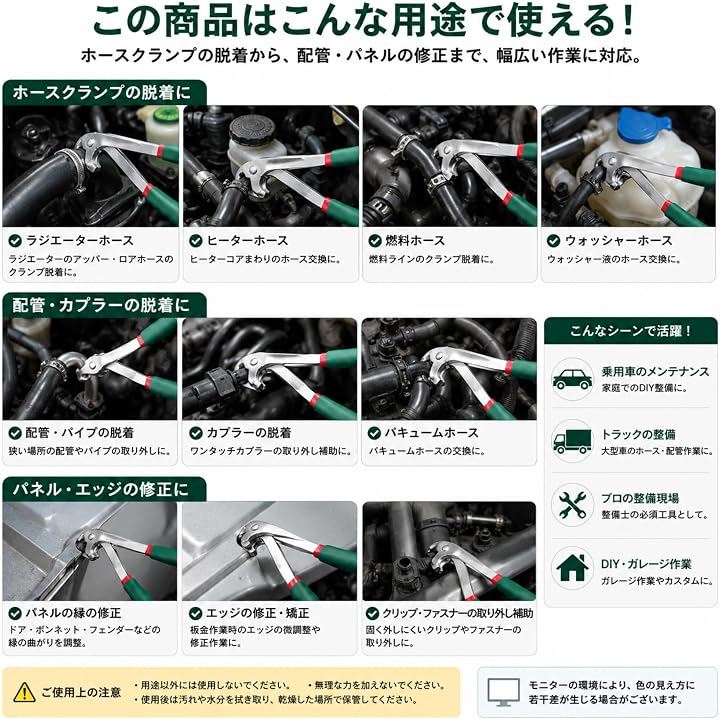 この商品はこんな用途で使える！

ホースクランプの脱着から、配管・パネルの修正まで、幅広い作業に対応。

ホースクランプの脱着に

ラジエーターホース
ラジエーターのアッパー・ロアホースのクランプ脱着に。

ヒーターホース
ヒーターコアまわりのホース交換に。

燃料ホース
燃料ラインのクランプ脱着に。

ウォッシャーホース
ウォッシャー液のホース交換に。

配管・カプラーの脱着に

配管・パイプの脱着
狭い場所の配管やパイプの取り外しに。

カプラーの脱着
ワンタッチカプラーの取り外し補助に。

バキュームホース
バキュームホースの交換に。

こんなシーンで活躍！

乗用車のメンテナンス
家庭でのDIY整備に。

トラックの整備
大型車のホース・配管作業に。

プロの整備現場
整備士の必須工具として。

DIY・ガレージ作業
ガレージ作業やカスタムに。

パネル・エッジの修正に

パネルの縁の修正
ドア・ボンネット・フェンダーなどの縁の曲がりを調整。

エッジの修正・矯正
板金作業時のエッジの微調整や修正作業に。

クリップ・ファスナーの取り外し補助
固く外しにくいクリップやファスナーの取り外しに。

ご使用上の注意
• 用途以外には使用しないでください。 • 無理な力を加えないでください。
• 使用後は汚れや水分を拭き取り、乾燥した場所で保管してください。

モニターの環境により、色の見え方に若干差が生じる場合がございます。