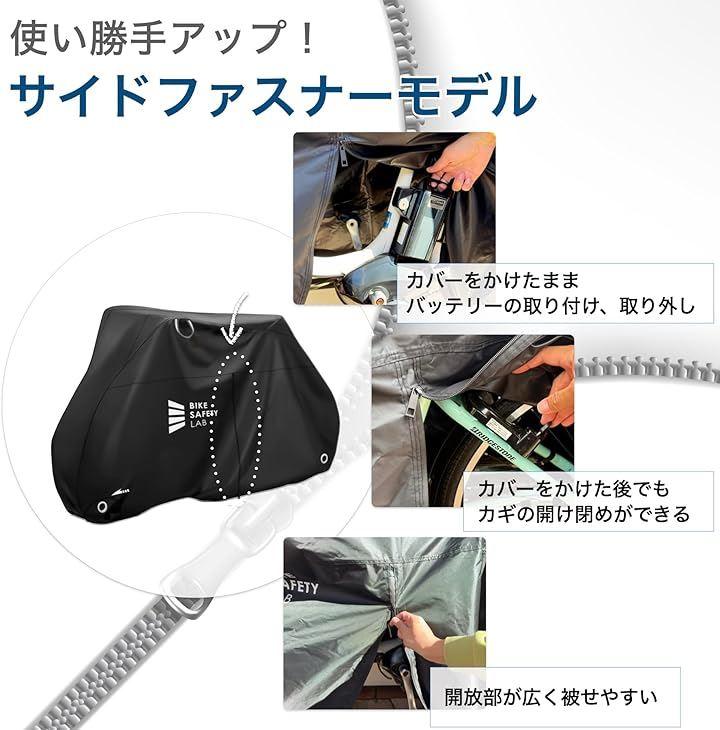 使い勝手アップ！
サイドファスナーモデル

BIKE SAFETY LAB

カバーをかけたまま
バッテリーの取り付け、取り外し

BRIDGESTONE

カバーをかけた後でも
カギの開け閉めができる

AFETY

開放部が広く被せやすい