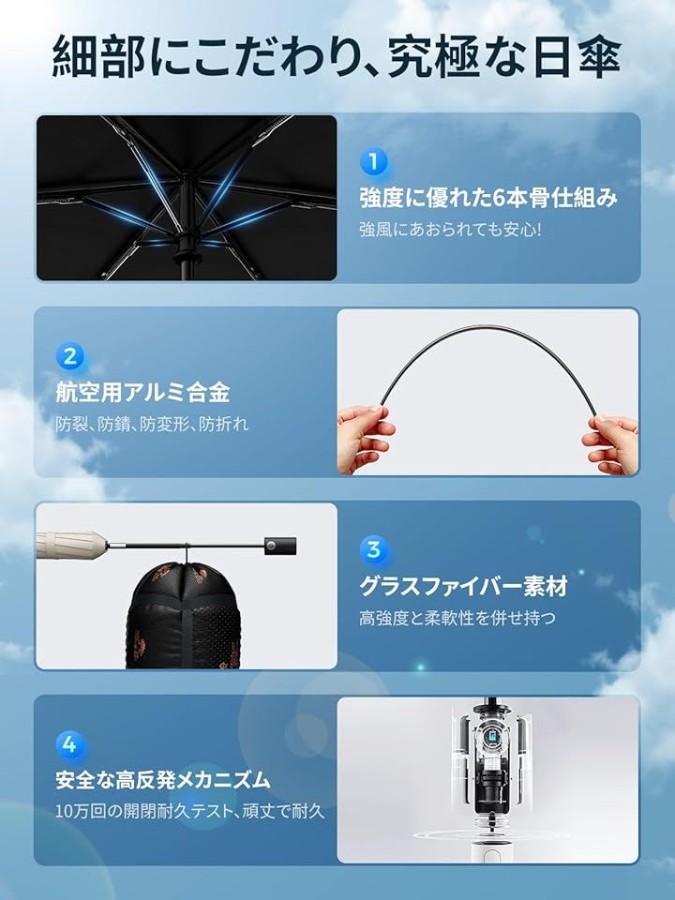 細部にこだわり、究極な日傘

1
強度に優れた6本骨仕組み
強風にあおられても安心!

2
航空用アルミ合金
防裂、防錆、防変形、防折れ

3
グラスファイバー素材
高強度と柔軟性を併せ持つ

4
安全な高反発メカニズム
10万回の開閉耐久テスト、頑丈で耐久